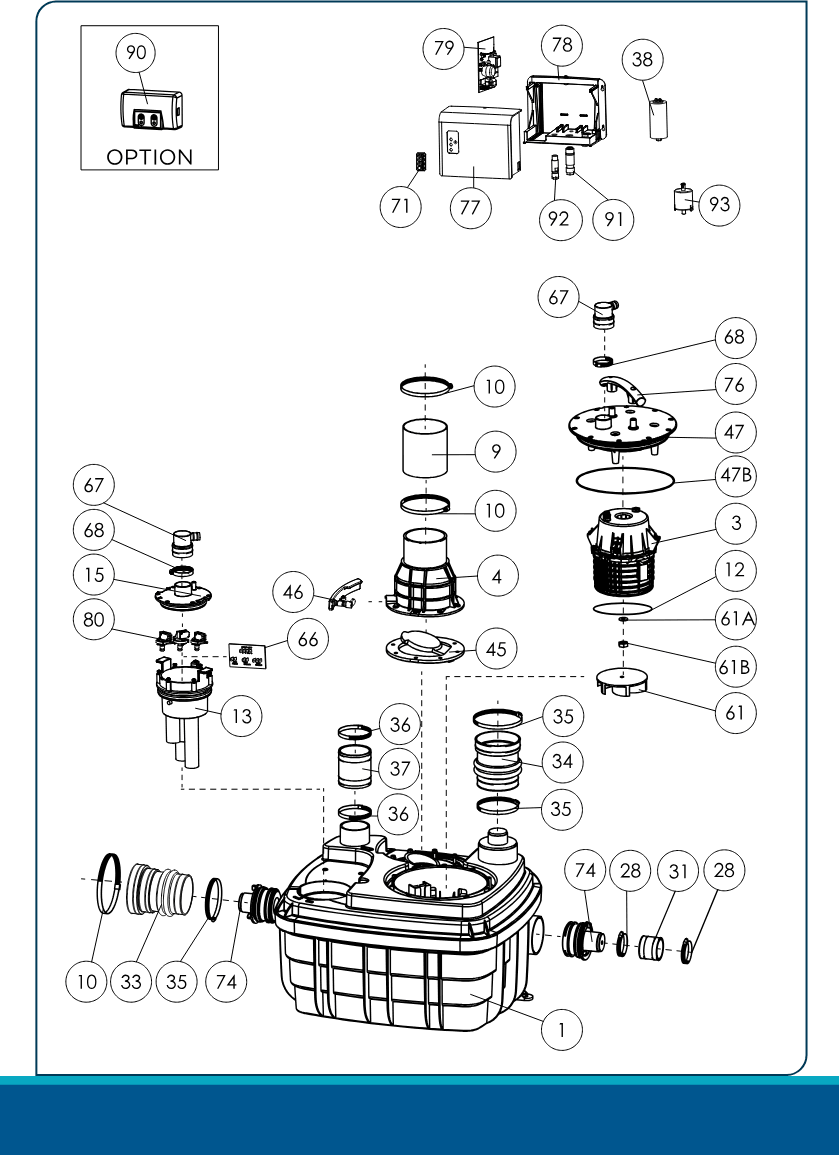 90
OPTION
79
78
38
71
77
92
91
93
67
68
76
47
47B
3
12
61A
61B
61
10
9
10
4
46
45
67
68
15
80
66
13
36
37
36
35
34
35
74
28
31
28
10
33
35
74
1